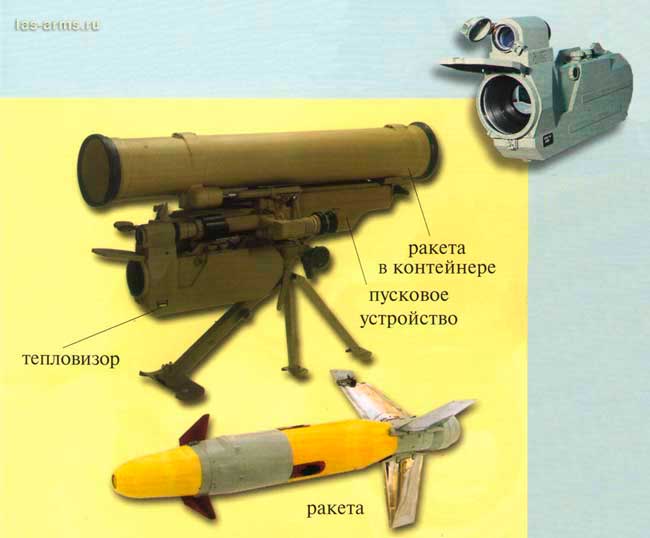 las-arms.ru

ракета в контейнере

пусковое устройство

тепловизор

ракета